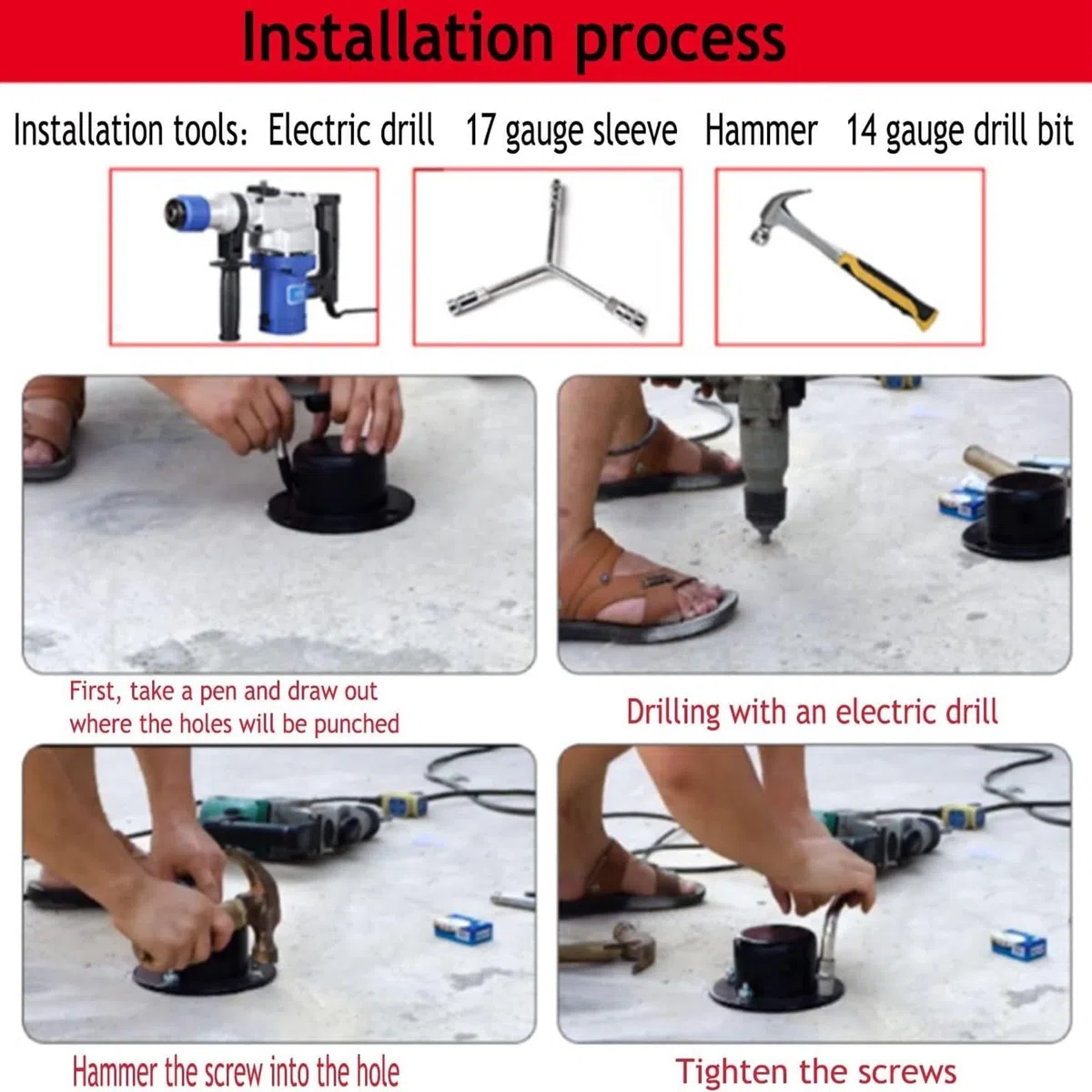 Installation process

Installation tools: Electric drill 17 gauge sleeve Hammer 14 gauge drill bit

First, take a pen and draw out where the holes will be punched

Drilling with an electric drill

Hammer the screw into the hole

Tighten the screws