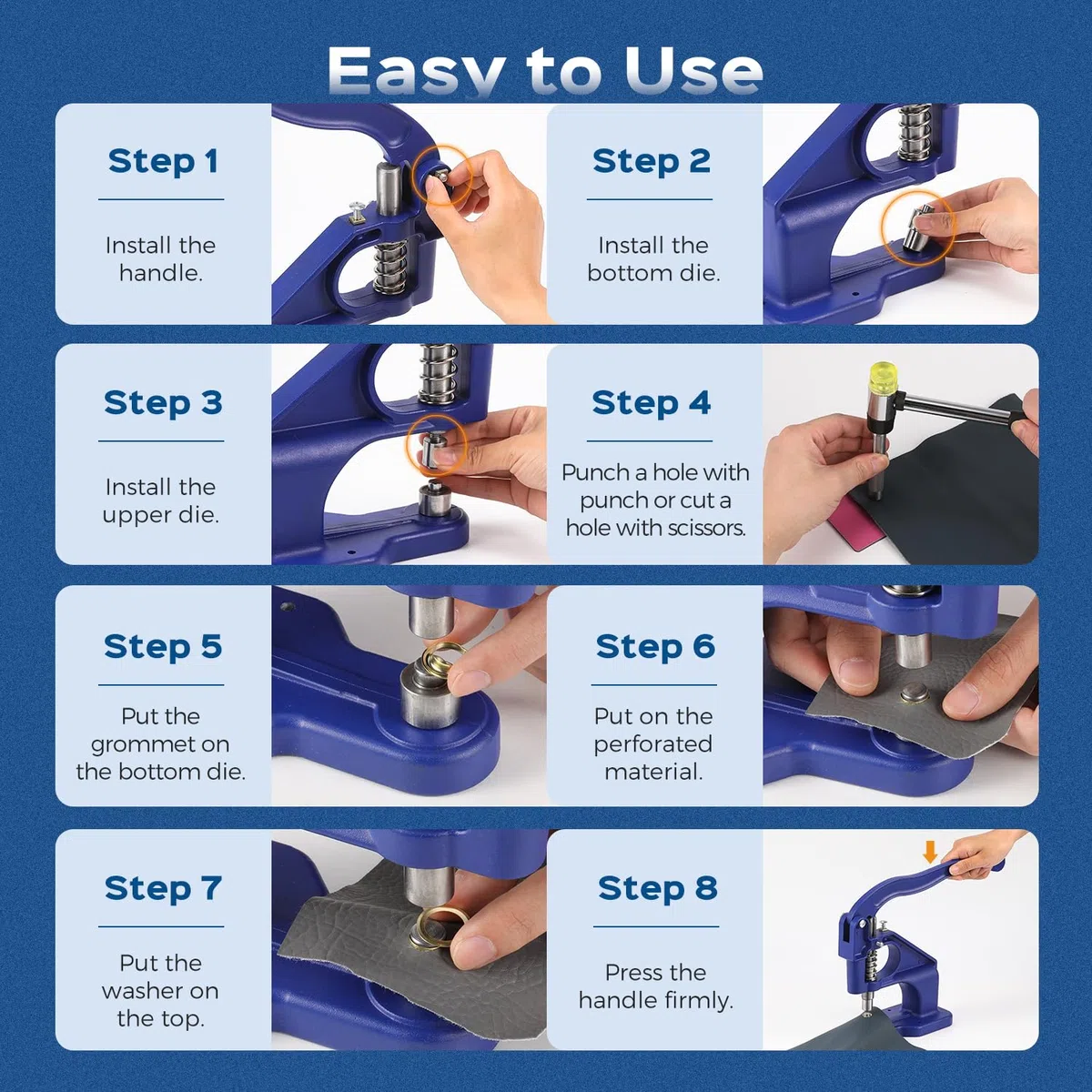 Easy to Use

Step 1

Install the handle.

Step 2

Install the bottom die.

Step 3

Install the upper die.

Step 4

Punch a hole with punch or cut a hole with scissors.

Step 5

Put the grommet on the bottom die.

Step 6

Put on the perforated material.

Step 7

Put the washer on the top.

Step 8

Press the handle firmly.