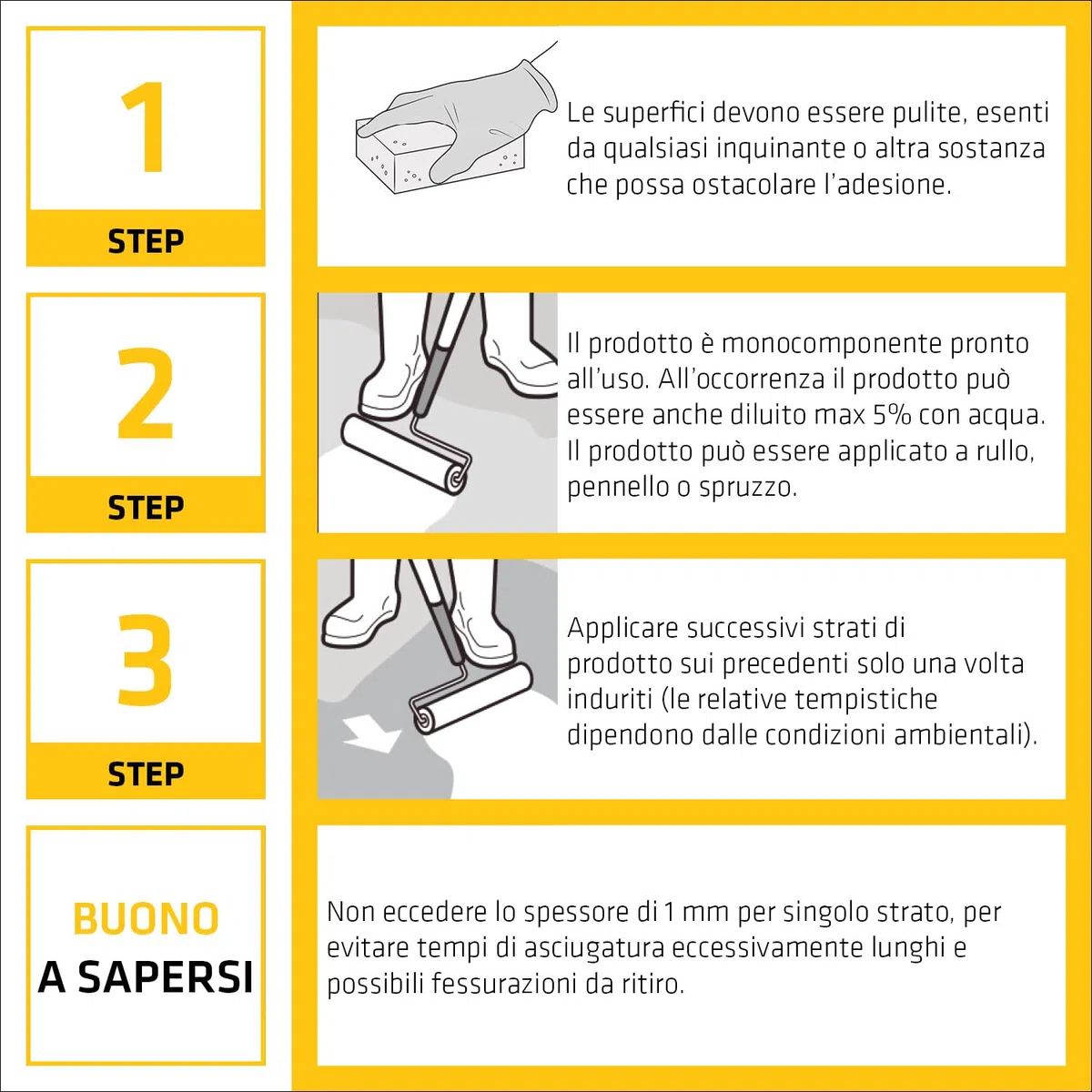 1

STEP

Le superfici devono essere pulite, esenti da qualsiasi inquinante o altra sostanza che possa ostacolare l'adesione.

2

STEP

Il prodotto è monocomponente pronto all'uso. All'occorrenza il prodotto può essere anche diluito max 5% con acqua. Il prodotto può essere applicato a rullo, pennello o spruzzo.

3

STEP

Applicare successivi strati di prodotto sui precedenti solo una volta induriti (le relative tempistiche dipendono dalle condizioni ambientali).

BUONO A SAPERSI

Non eccedere lo spessore di 1 mm per singolo strato, per evitare tempi di asciugatura eccessivamente lunghi e possibili fessurazioni da ritiro.