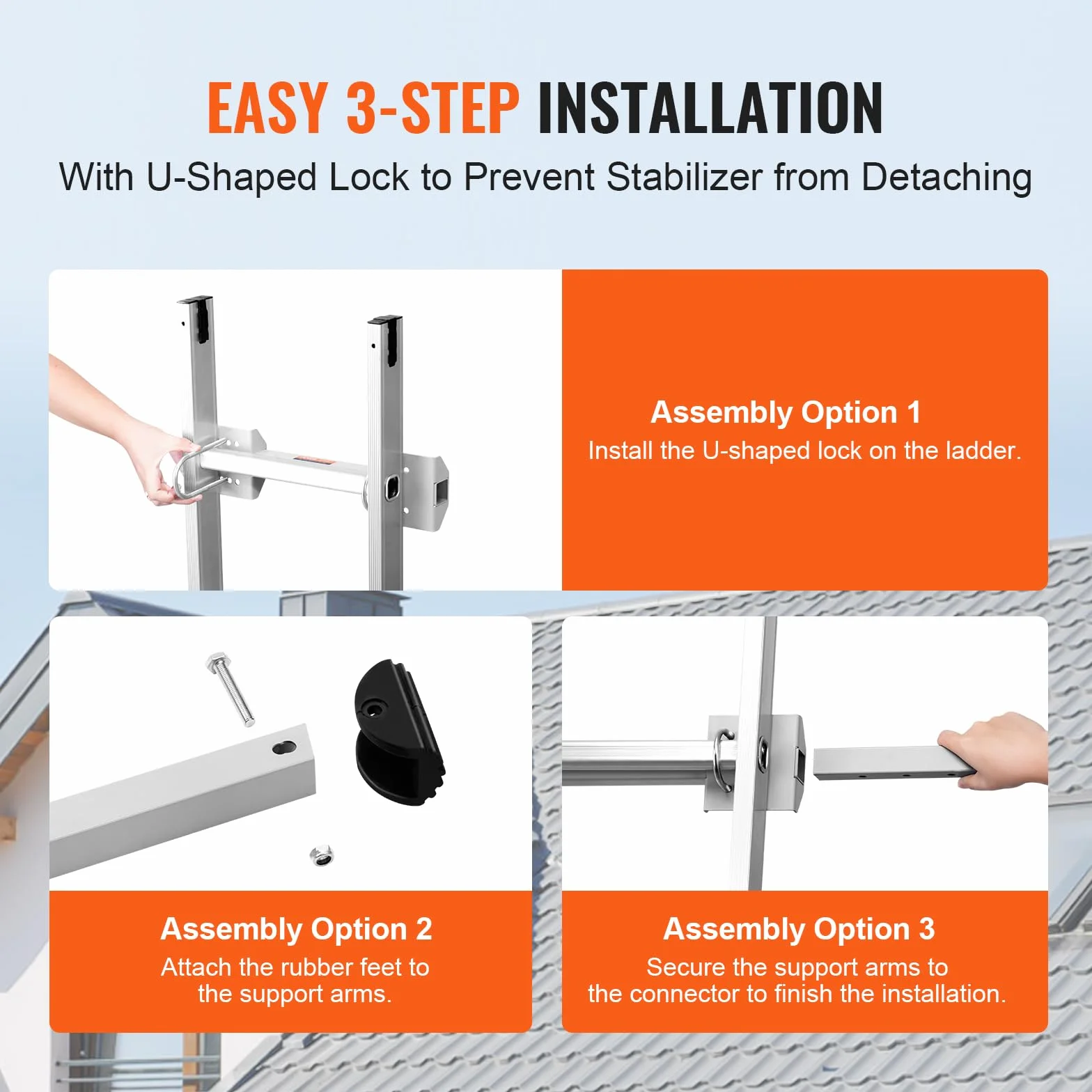 EASY 3-STEP INSTALLATION

With U-Shaped Lock to Prevent Stabilizer from Detaching

Assembly Option 1

Install the U-shaped lock on the ladder.

Assembly Option 2

Attach the rubber feet to the support arms.

Assembly Option 3

Secure the support arms to the connector to finish the installation.