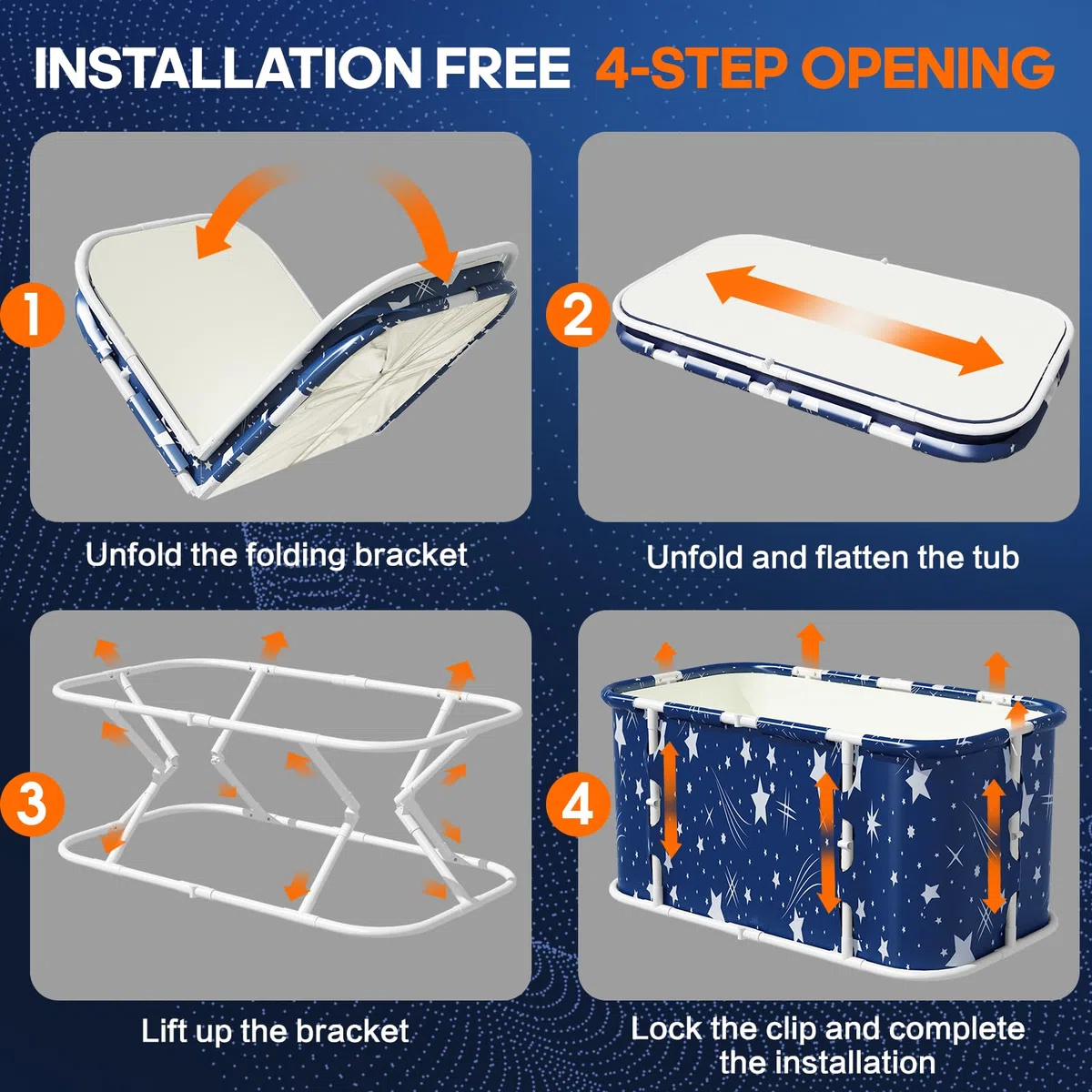 INSTALLATION FREE 4-STEP OPENING

1

Unfold the folding bracket

2

Unfold and flatten the tub

3

Lift up the bracket

4

Lock the clip and complete the installation